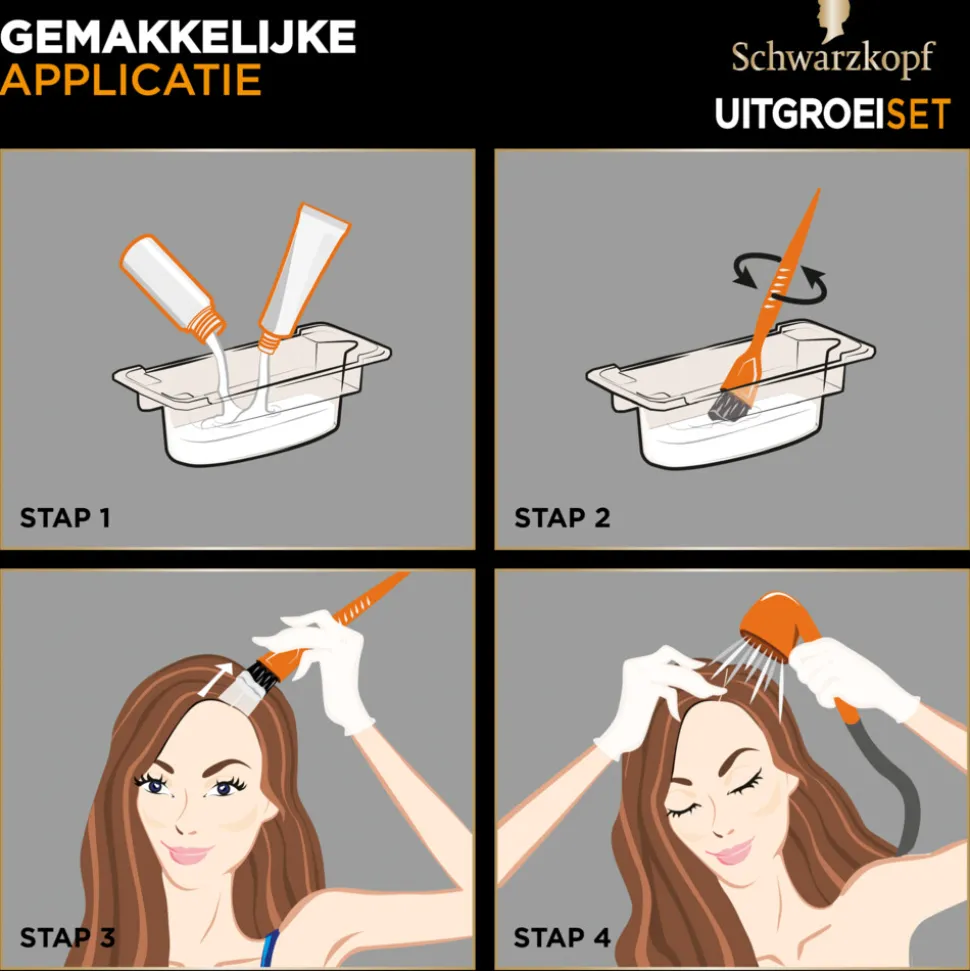 GEMAKKELIJKE
APPLICATIE

Schwarzkopf
UITGROEISET

STAP 1

STAP 2

STAP 3

STAP 4