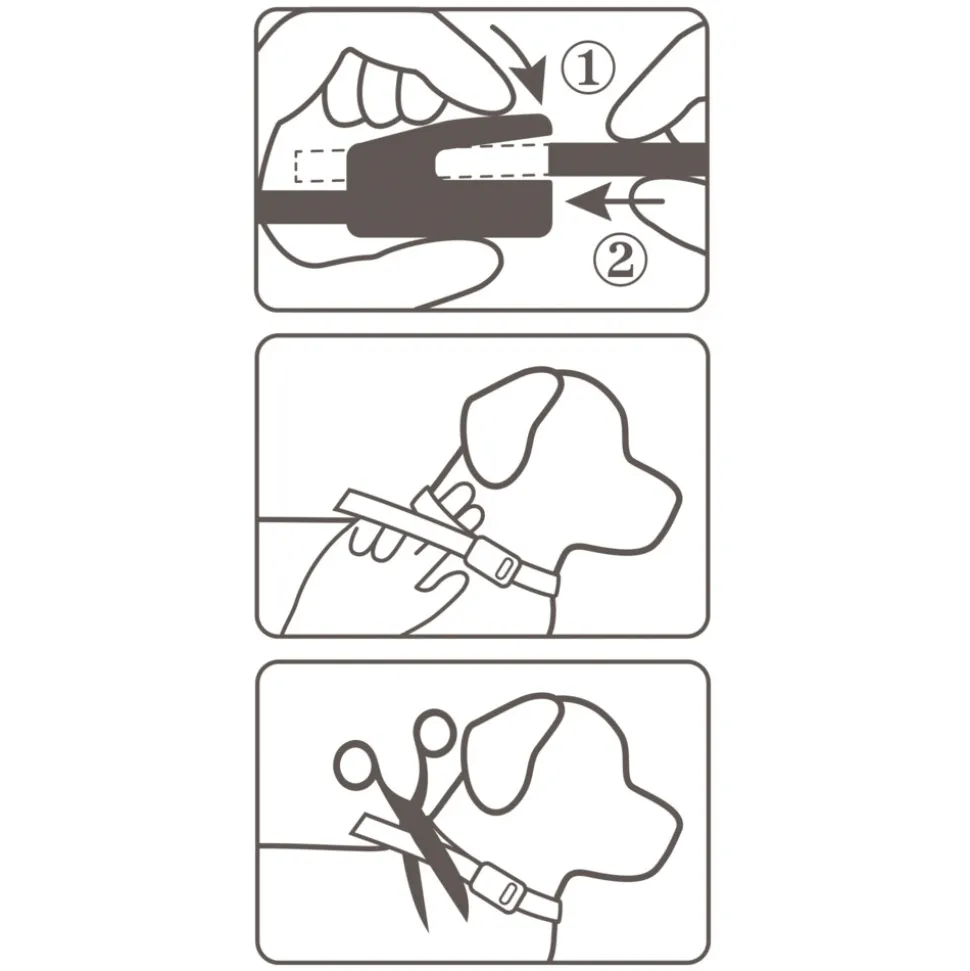 ①
②