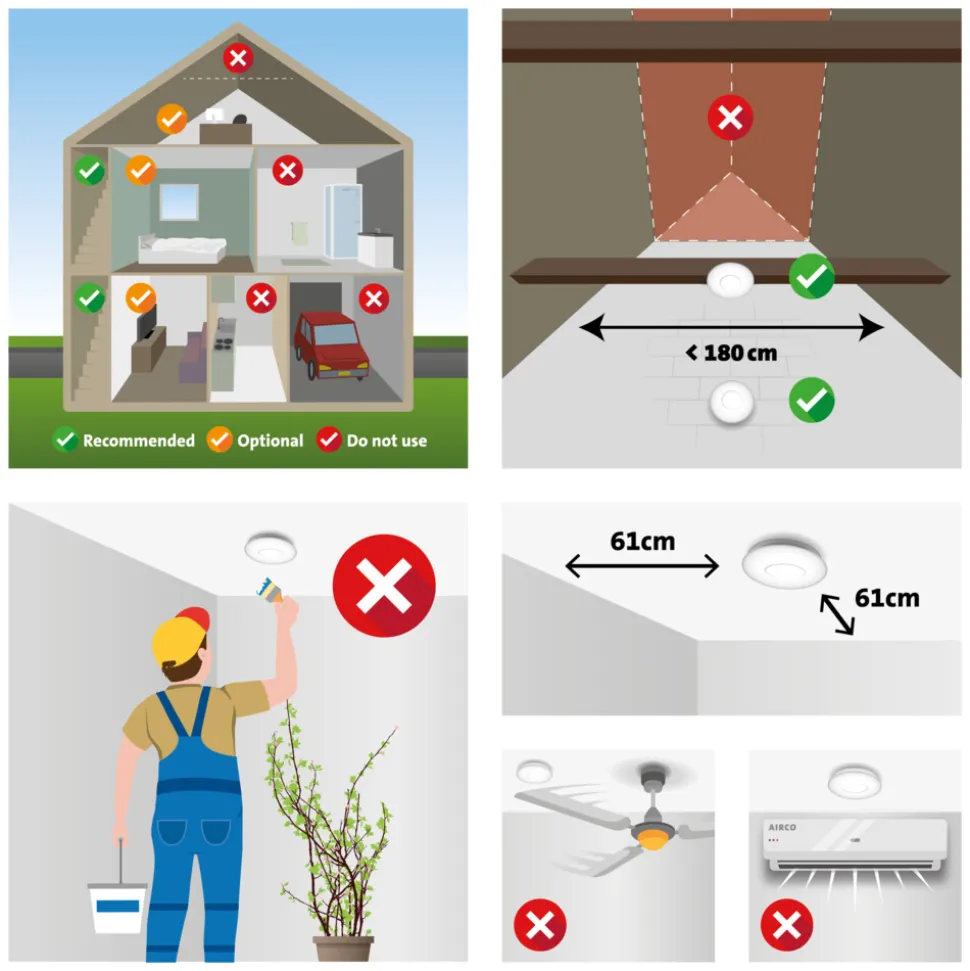 Recommended Optional Do not use

< 180 cm

61cm

61cm

AIRCO