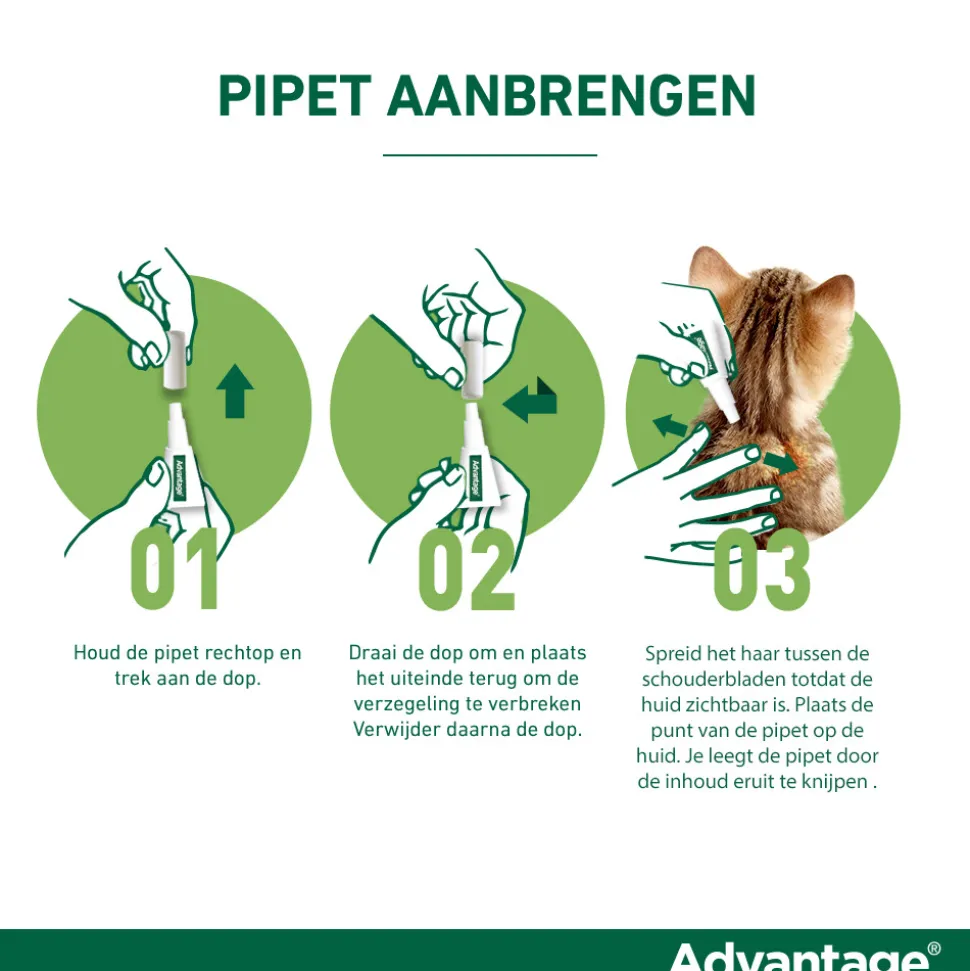 PIPET AANBRENGEN

Advantage

01

Houd de pipet rechtop en trek aan de dop.

Advantage

02

Draai de dop om en plaats het uiteinde terug om de verzegeling te verbreken Verwijder daarna de dop.

03

Spreid het haar tussen de schouderbladen totdat de huid zichtbaar is. Plaats de punt van de pipet op de huid. Je leegt de pipet door de inhoud eruit te knijpen .

Advantage®